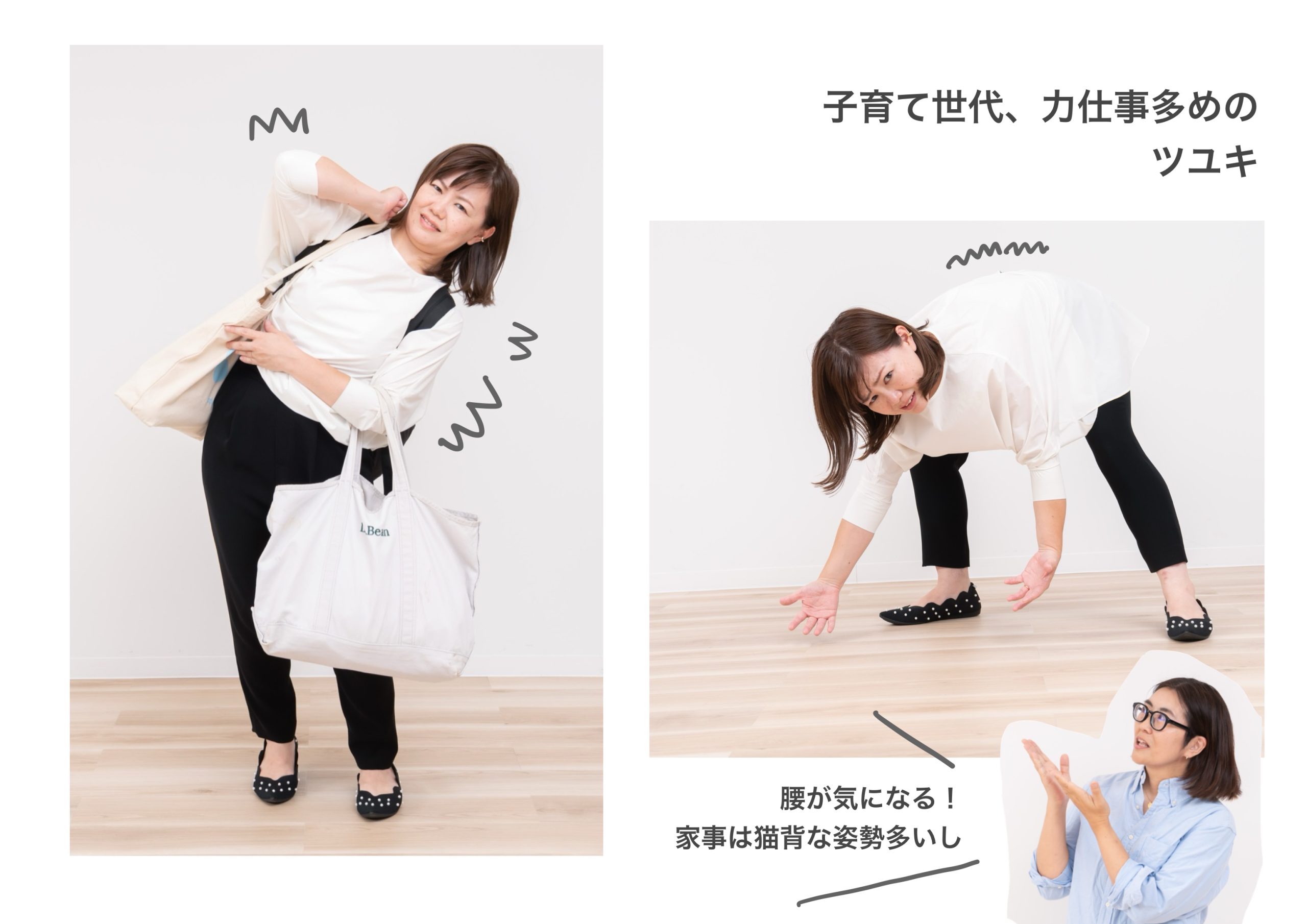 子育て世代、力仕事多めの
ツユキ

L.Bean

腰が気になる！
家事は猫背な姿勢多いし