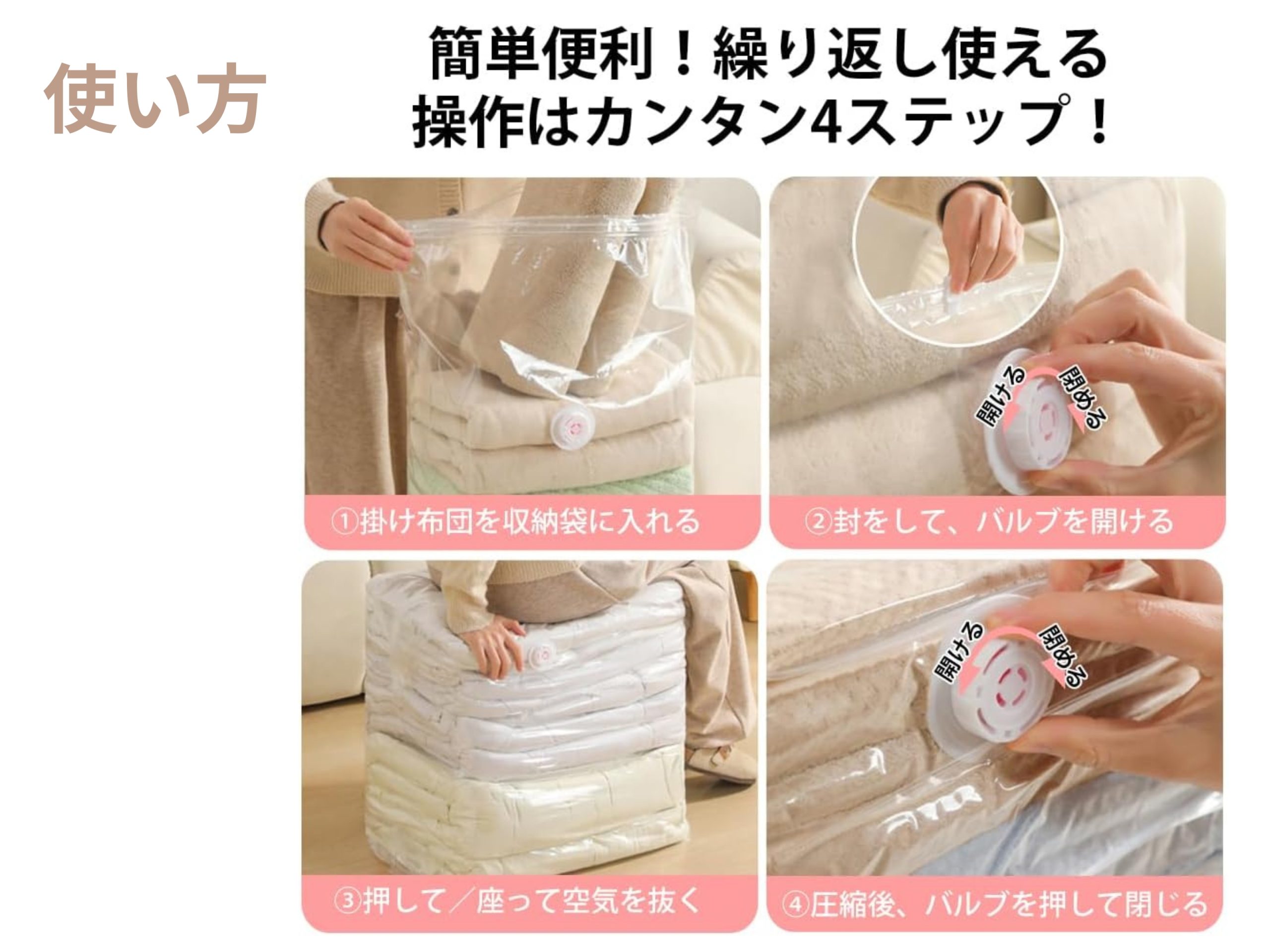 使い方

簡単便利！繰り返し使える
操作はカンタン4ステップ！

①掛け布団を収納袋に入れる

開ける
閉める

②封をして、バルブを開ける

③押して／座って空気を抜く

開ける
閉める

④圧縮後、バルブを押して閉じる