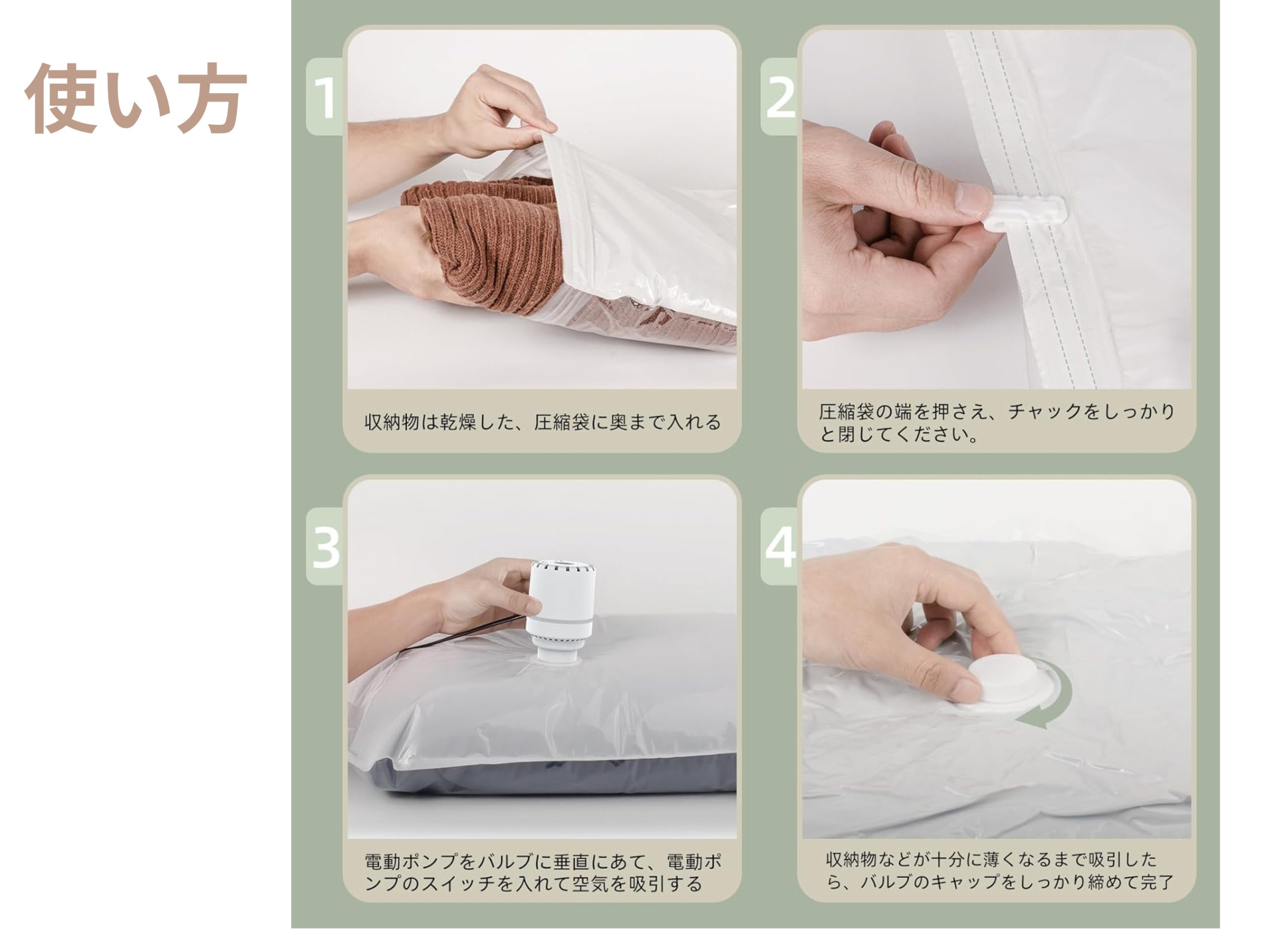 使い方

1

収納物は乾燥した、圧縮袋に奥まで入れる

2

圧縮袋の端を押さえ、チャックをしっかりと閉じてください。

3

電動ポンプをバルブに垂直にあて、電動ポンプのスイッチを入れて空気を吸引する

4

収納物などが十分に薄くなるまで吸引したら、バルブのキャップをしっかり締めて完了