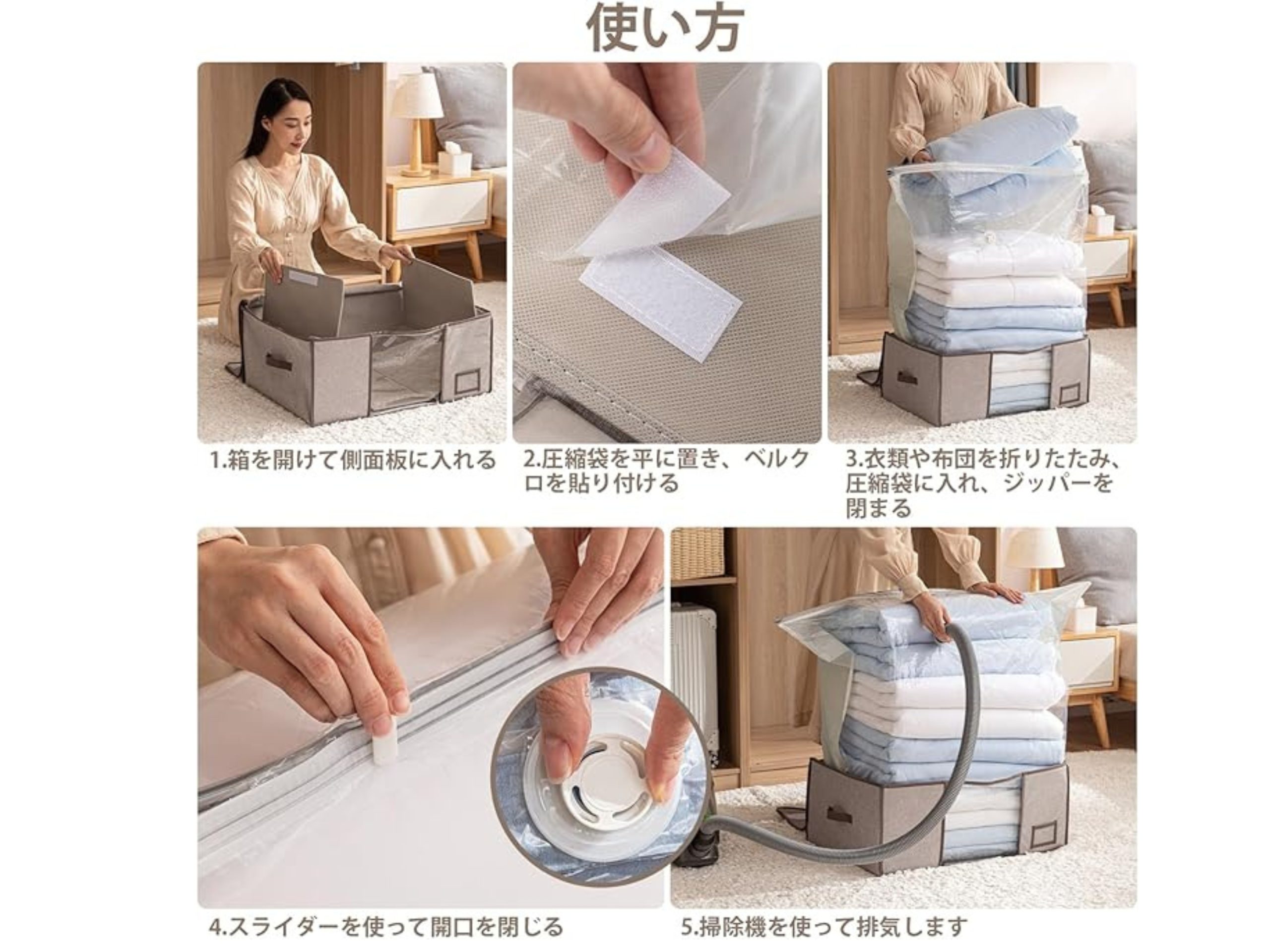 使い方

1.箱を開けて側面板に入れる

2.圧縮袋を平に置き、ベルクロを貼り付ける

3.衣類や布団を折りたたみ、圧縮袋に入れ、ジッパーを閉まる

4.スライダーを使って開口を閉じる

5.掃除機を使って排気します