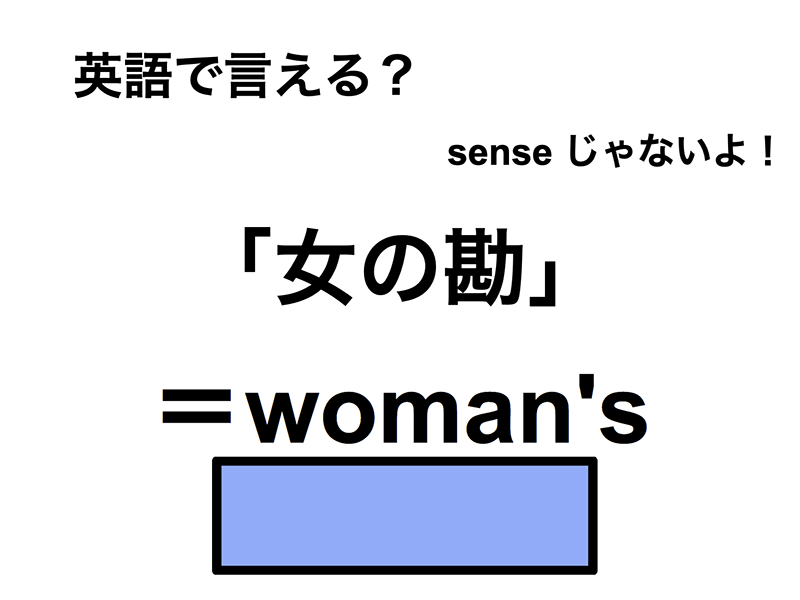 英語で言える？

senseじゃないよ！

「女の勘」

＝woman's