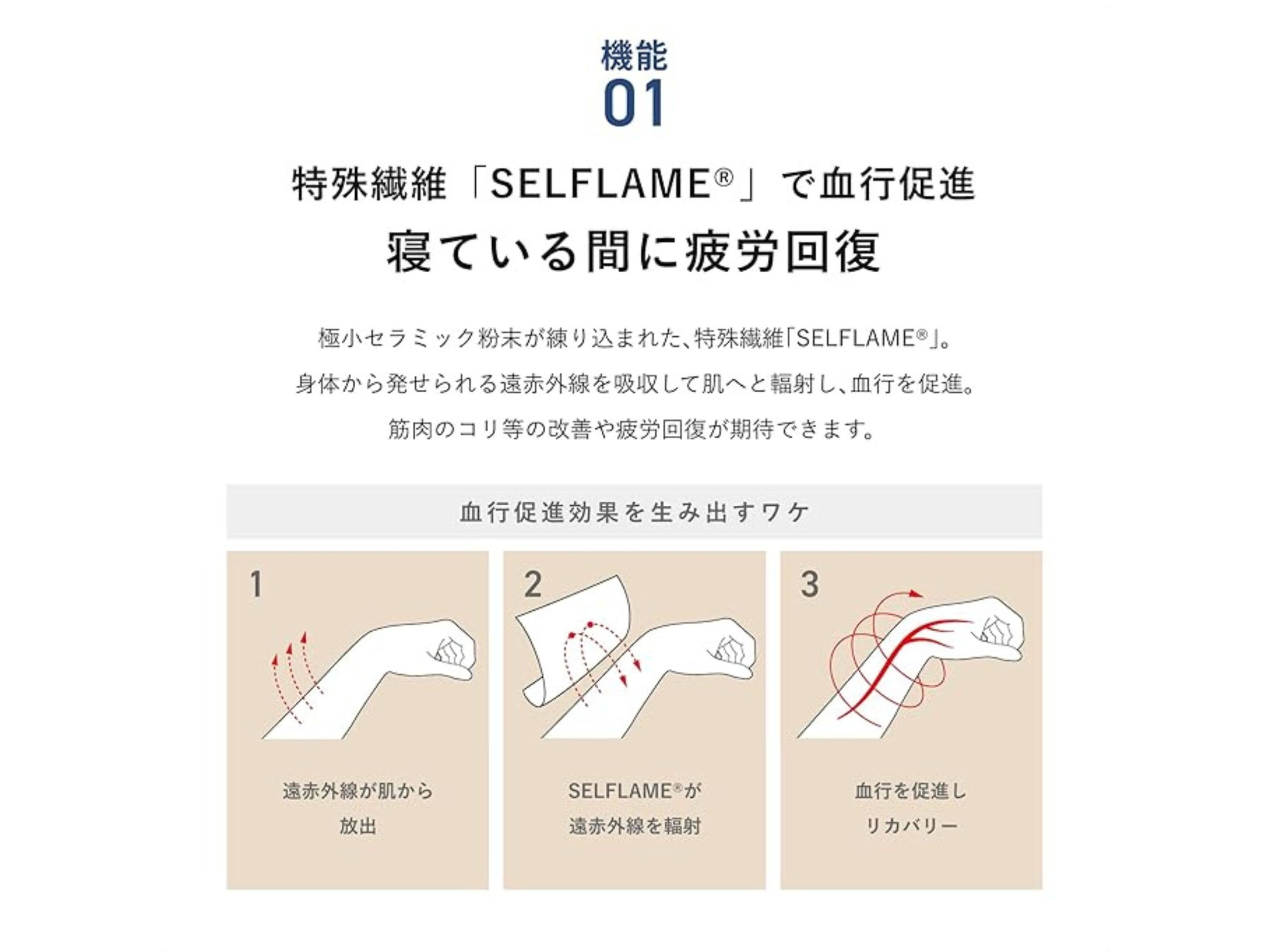 機能
01

特殊繊維「SELFLAME®」で血行促進
寝ている間に疲労回復

極小セラミック粉末が練り込まれた、特殊繊維「SELFLAME®」。
身体から発せられる遠赤外線を吸収して肌へと輻射し、血行を促進。
筋肉のコリ等の改善や疲労回復が期待できます。

血行促進効果を生み出すワケ

1
遠赤外線が肌から放出

2
SELFLAME®が遠赤外線を輻射

3
血行を促進しリカバリー