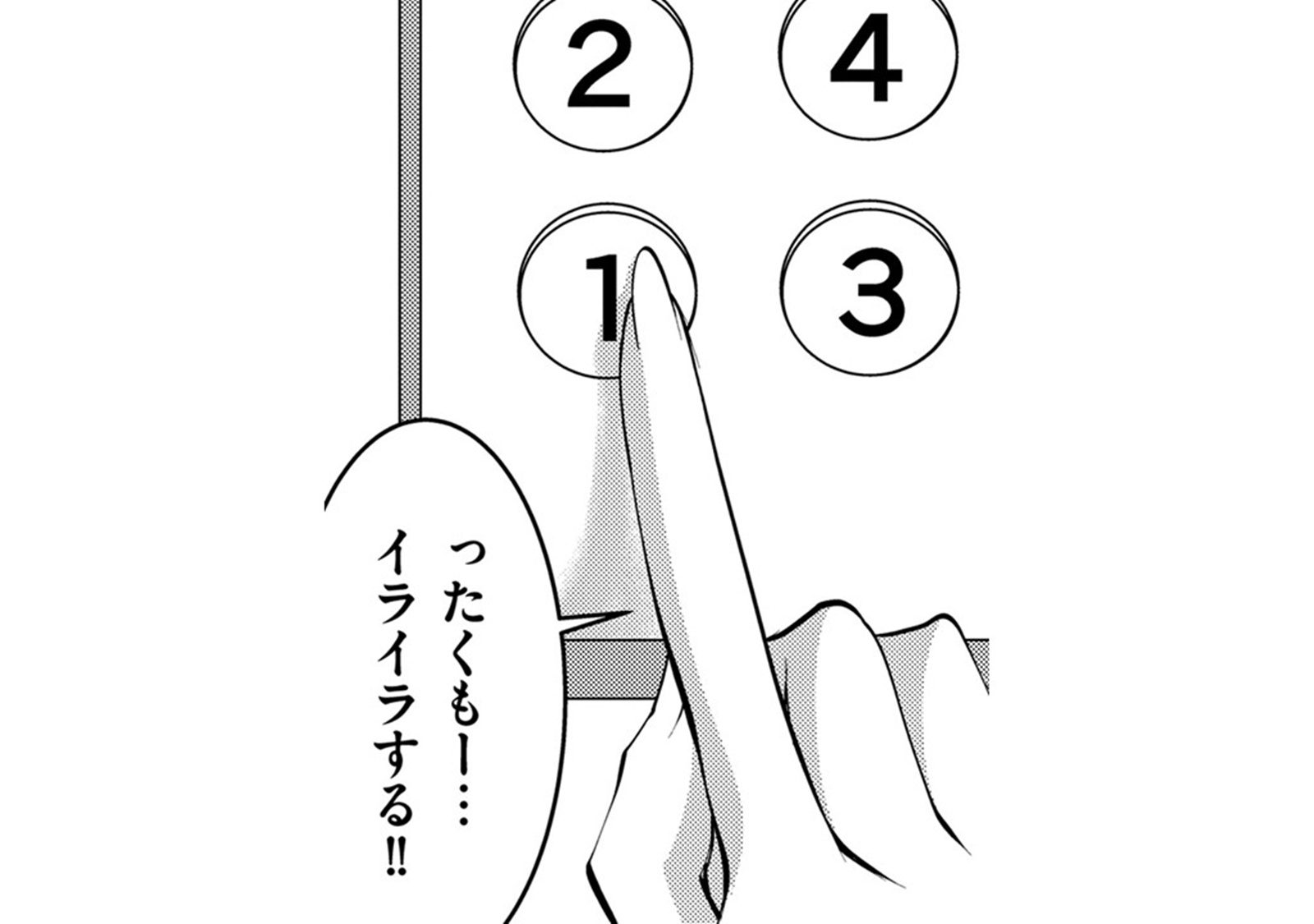 2 4

1 3

ったくもー…
イライラする!!