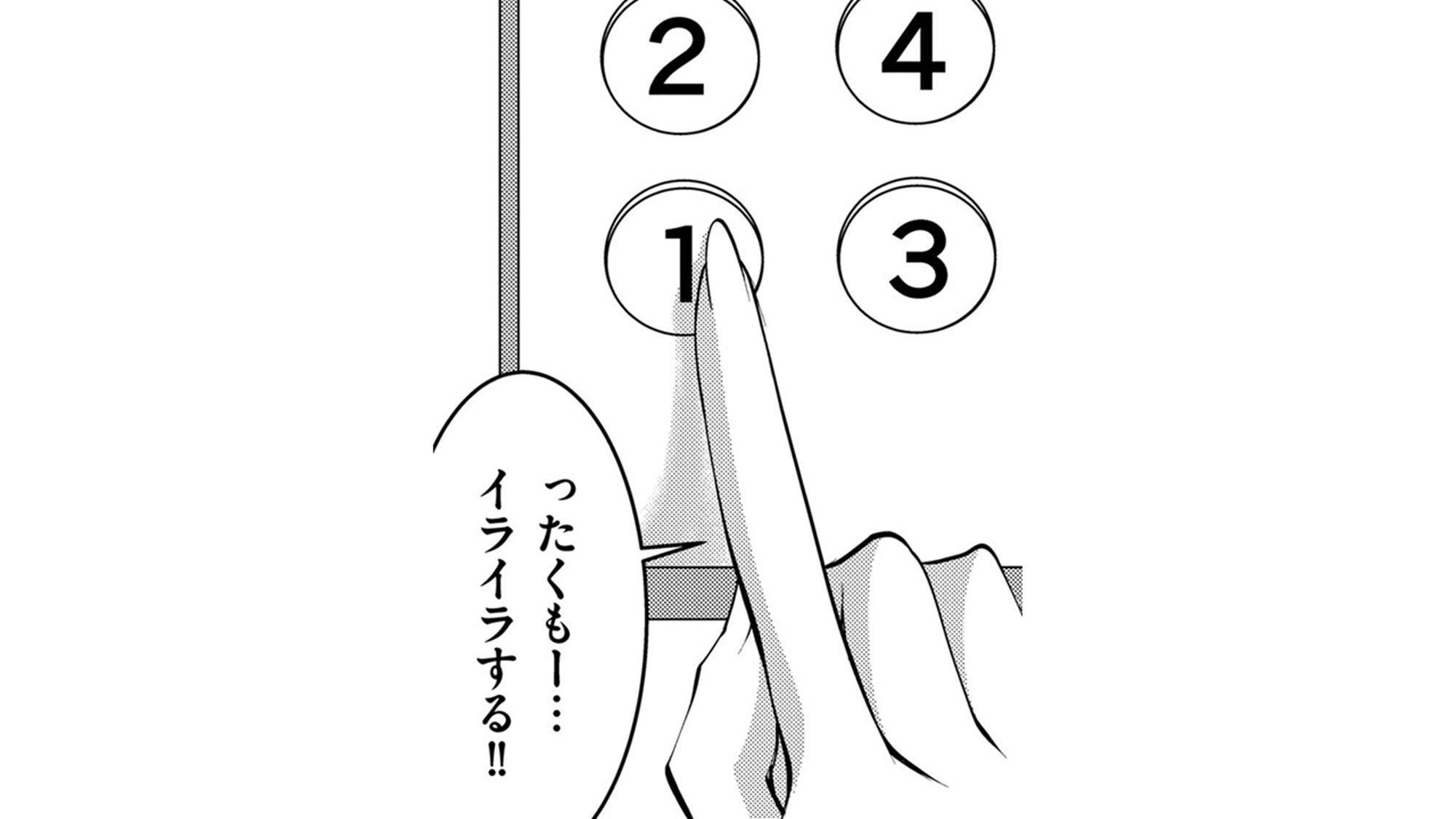 2
4
1
3

ったくもー…
イライラする!!