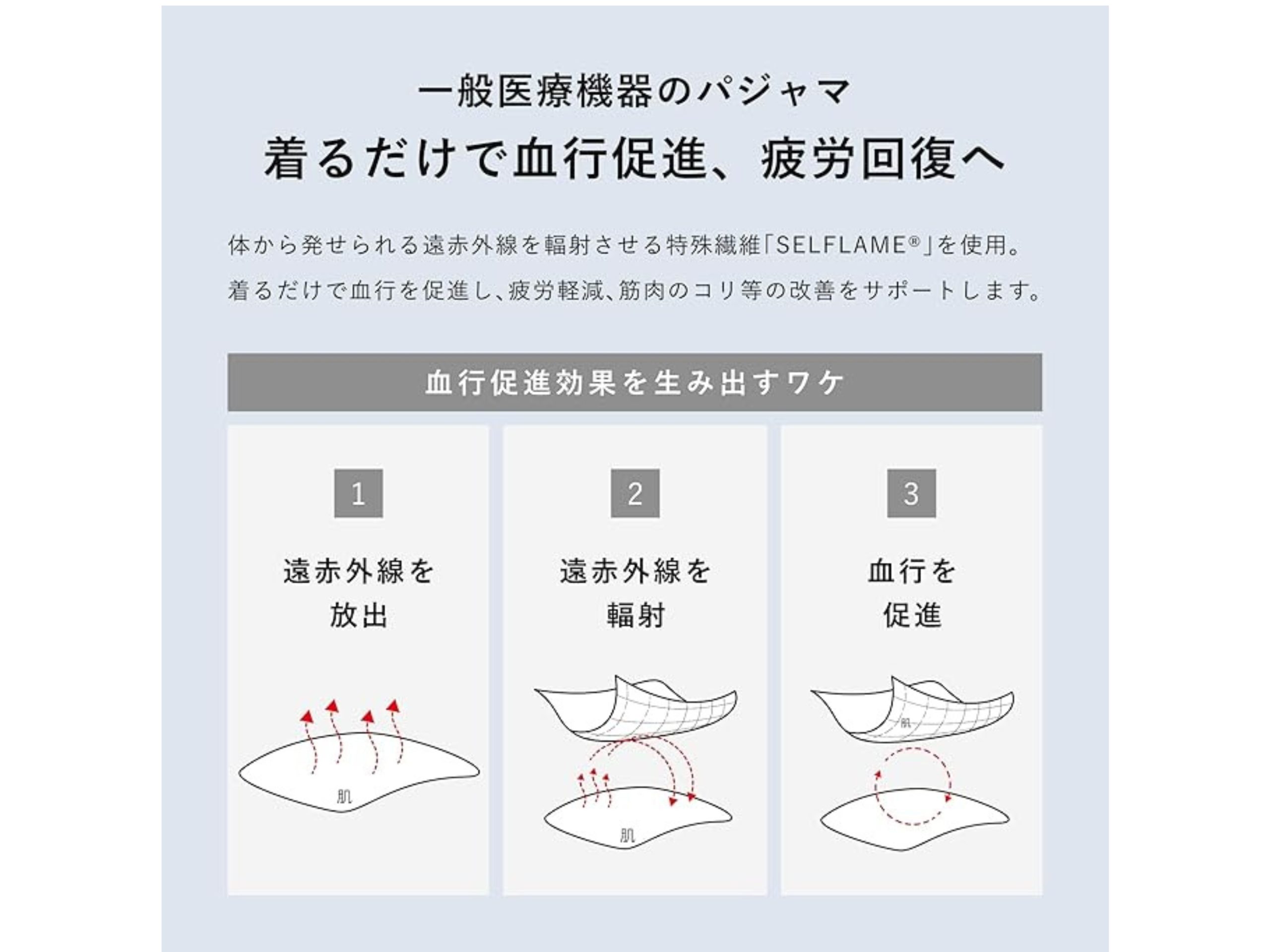 一般医療機器のパジャマ

着るだけで血行促進、疲労回復へ

体から発せられる遠赤外線を輻射させる特殊繊維「SELFLAME®」を使用。
着るだけで血行を促進し、疲労軽減、筋肉のコリ等の改善をサポートします。

血行促進効果を生み出すワケ

1

遠赤外線を放出

肌

2

遠赤外線を輻射

肌

3

血行を促進

肌