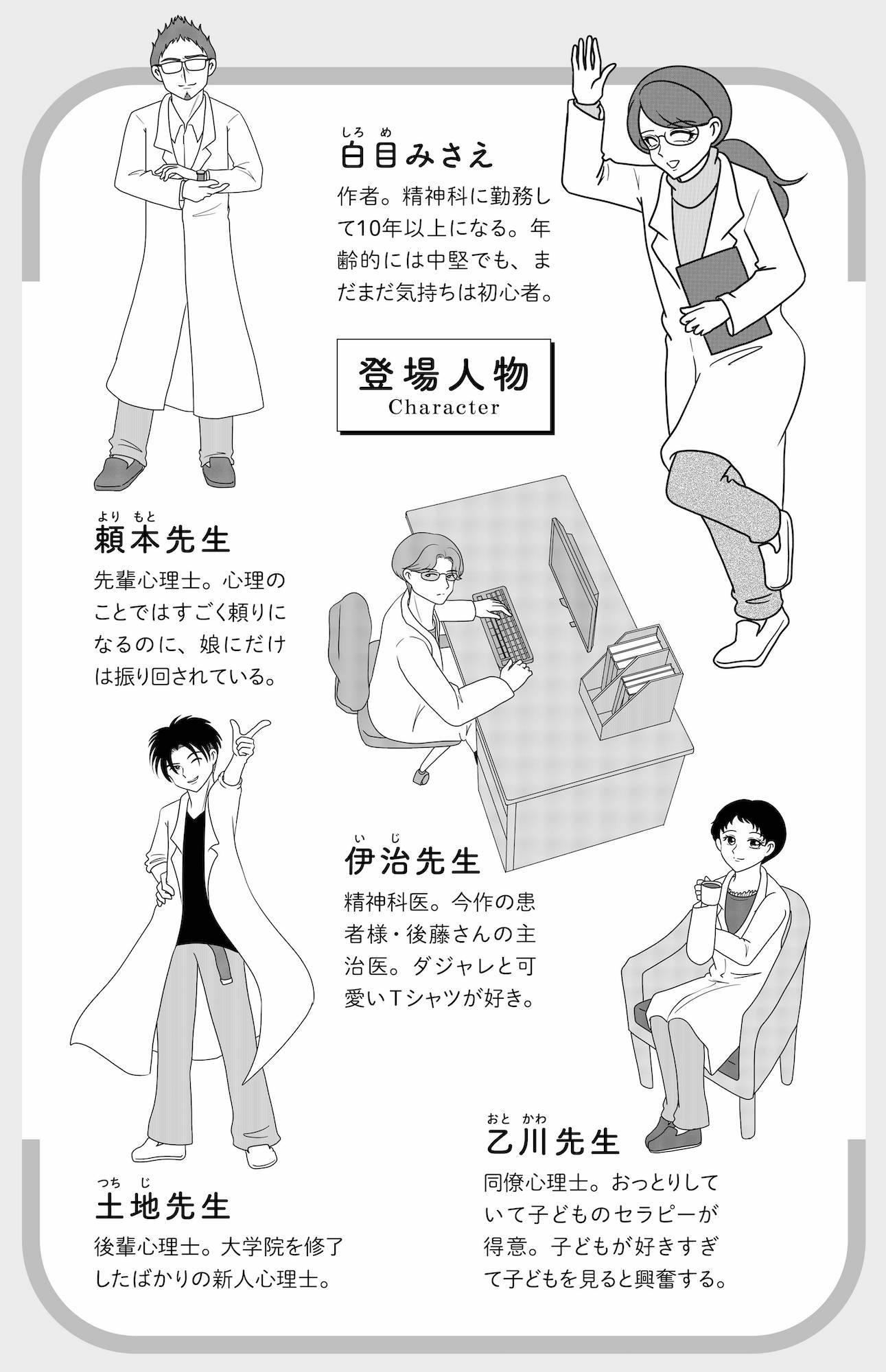 しろめ
白目みさえ
作者。精神科に勤務して10年以上になる。年齢的には中堅でも、まだまだ気持ちは初心者。

登場人物
Character

よりもと
頼本先生
先輩心理士。心理のことではすごく頼りになるのに、娘にだけは振り回されている。

いじ
伊治先生
精神科医。今作の患者様・後藤さんの主治医。ダジャレと可愛いTシャツが好き。

つちじ
土地先生
後輩心理士。大学院を修了したばかりの新人心理士。

おとかわ
乙川先生
同僚心理士。おっとりしていて子どものセラピーが得意。子どもが好きすぎて子どもを見ると興奮する。